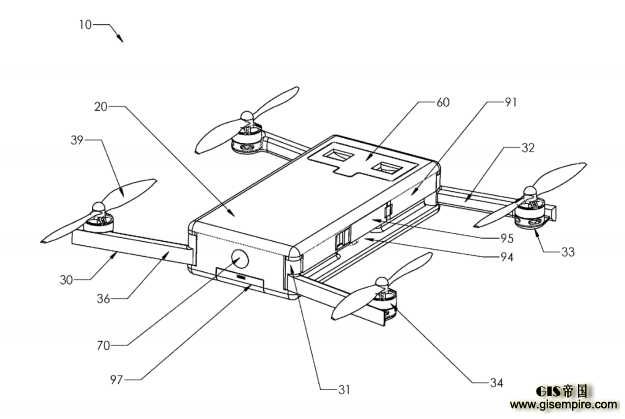 10

20

60

91

39

32

95

33

94

30

36

70

97

31

34

GIS帝国
www.gisempire.com